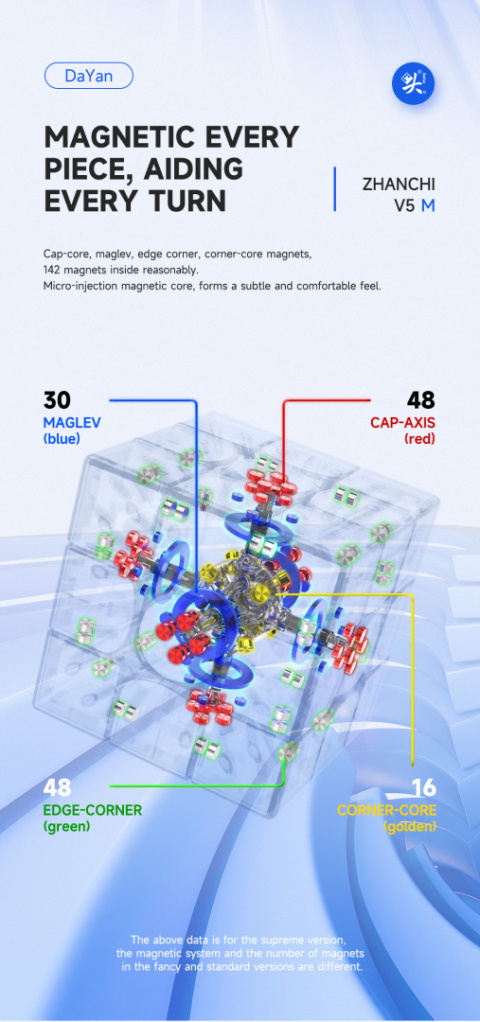 DaYan

MAGNETIC EVERY PIECE, AIDING EVERY TURN

ZHANCHI V5 M

Cap-core, maglev, edge corner, corner-core magnets, 142 magnets inside reasonably.
Micro-injection magnetic core, forms a subtle and comfortable feel.

30
MAGLEV
(blue)

48
CAP-AXIS
(red)

48
EDGE-CORNER
(green)

16
CORNER-CORE
(golden)

The above data is for the supreme version, the magnetic system and the number of magnets in the fancy and standard versions are different.